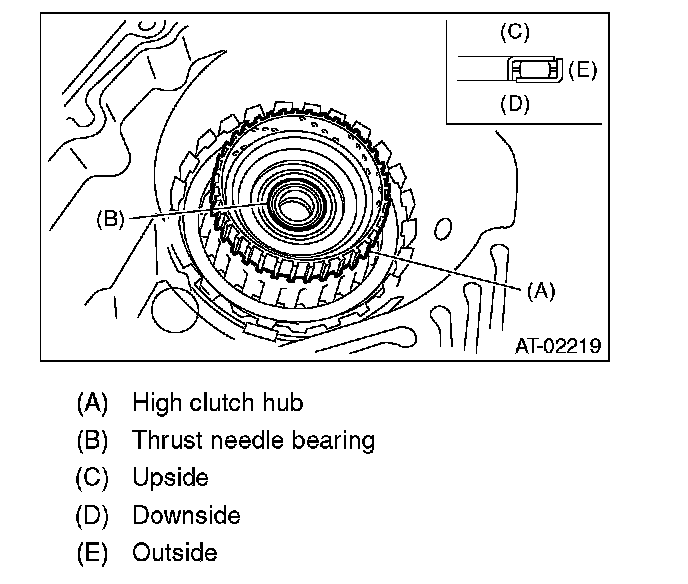 (C)
(E)
(D)
(B)
(A)
AT-02219

(A) High clutch hub
(B) Thrust needle bearing
(C) Upside
(D) Downside
(E) Outside