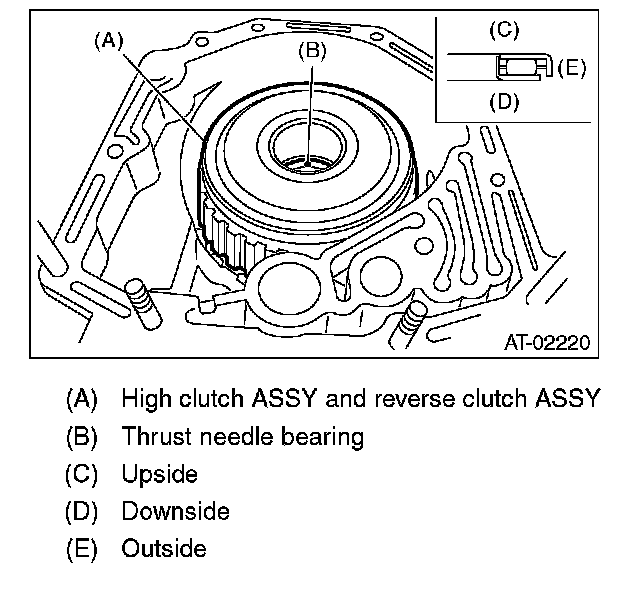 (A)
(B)
(C)
(E)
(D)
AT-02220

(A) High clutch ASSY and reverse clutch ASSY
(B) Thrust needle bearing
(C) Upside
(D) Downside
(E) Outside