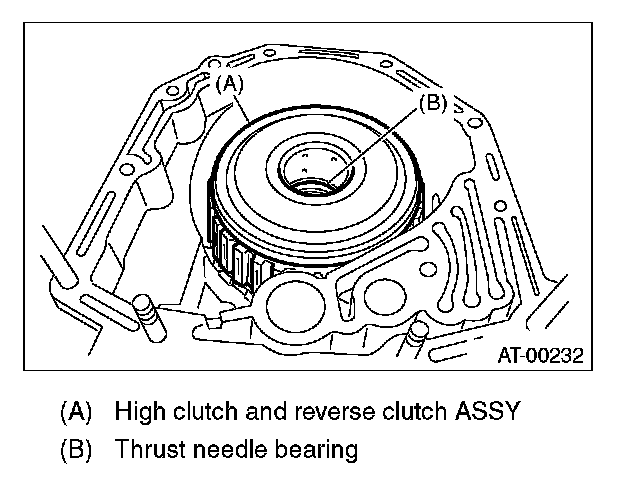 (A)
(B)
AT-00232

(A) High clutch and reverse clutch ASSY
(B) Thrust needle bearing