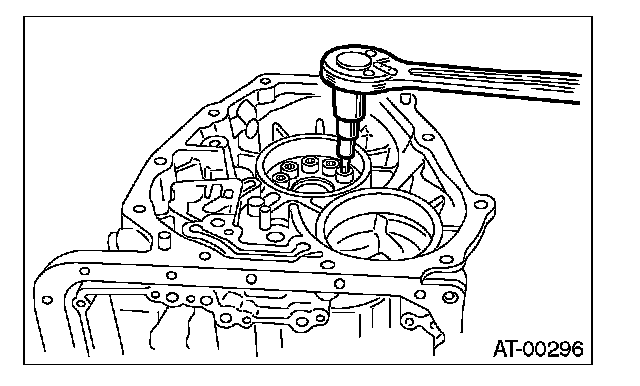 AT-00296