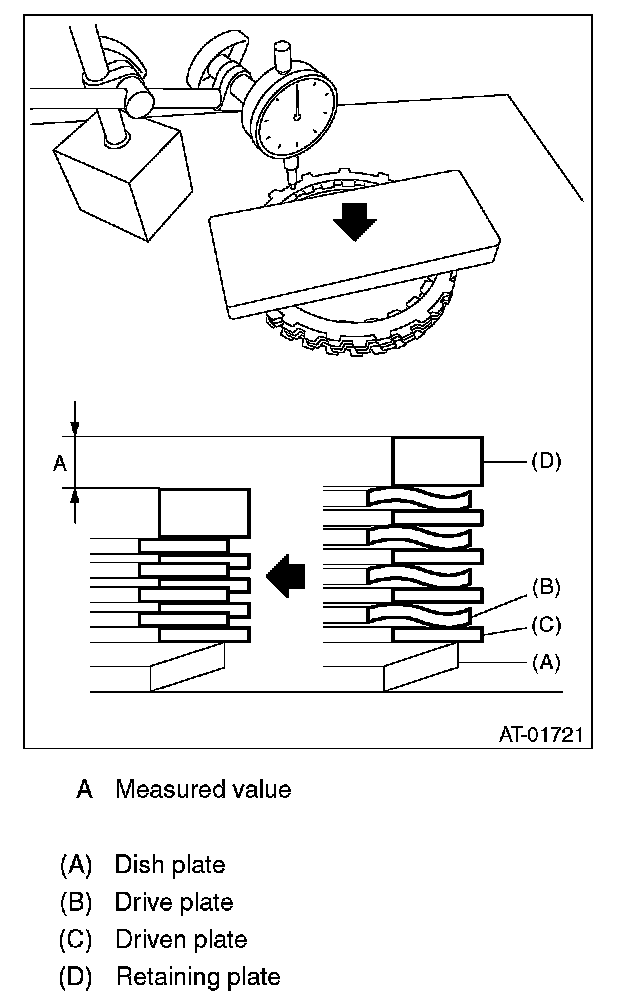 A

(D)

(B)

(C)

(A)

AT-01721

A Measured value

(A) Dish plate
(B) Drive plate
(C) Driven plate
(D) Retaining plate