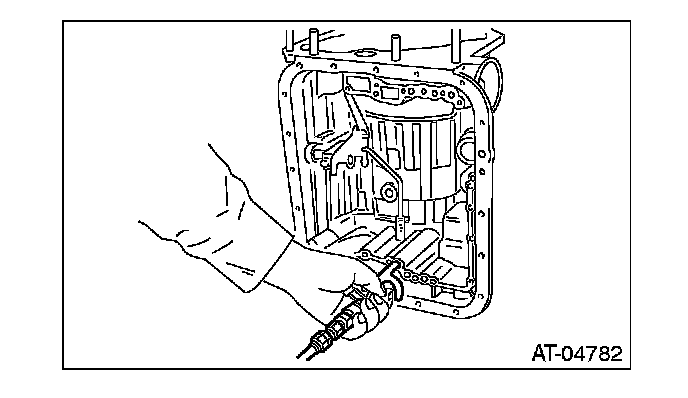 AT-04782