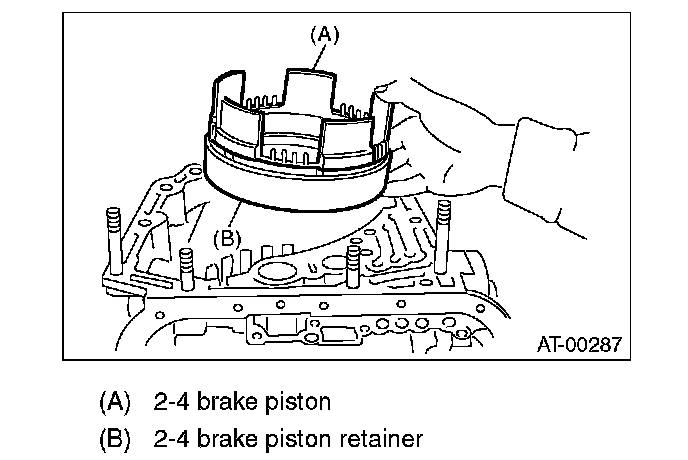 (A)

(B)

AT-00287

(A) 2-4 brake piston

(B) 2-4 brake piston retainer