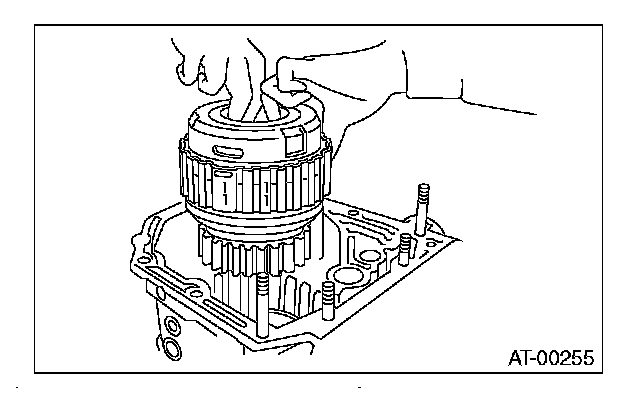 AT-00255