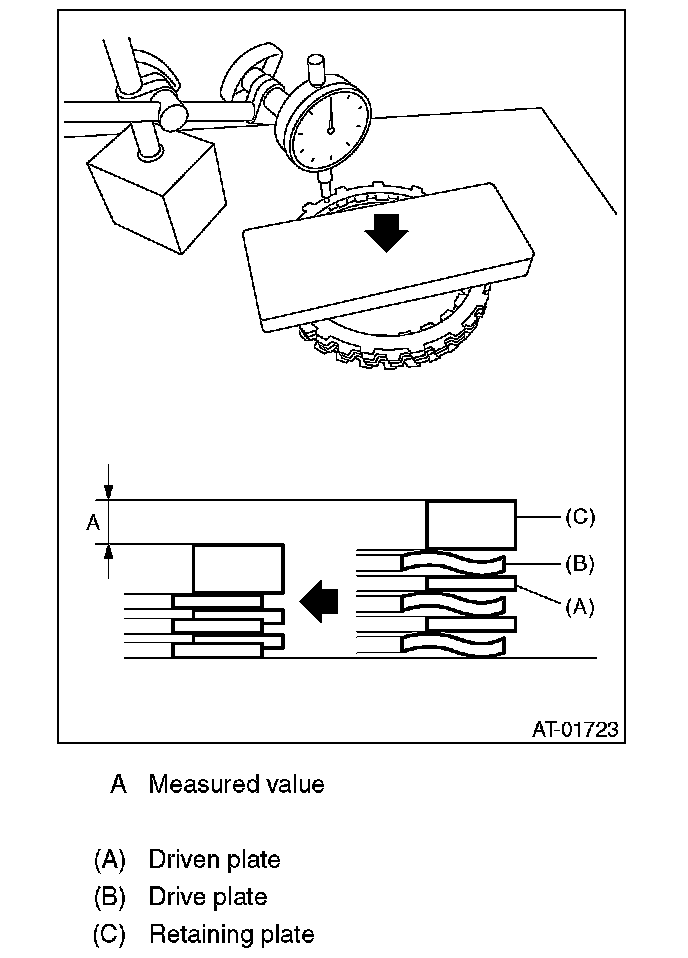 A

(C)

(B)

(A)

AT-01723

A Measured value

(A) Driven plate

(B) Drive plate

(C) Retaining plate