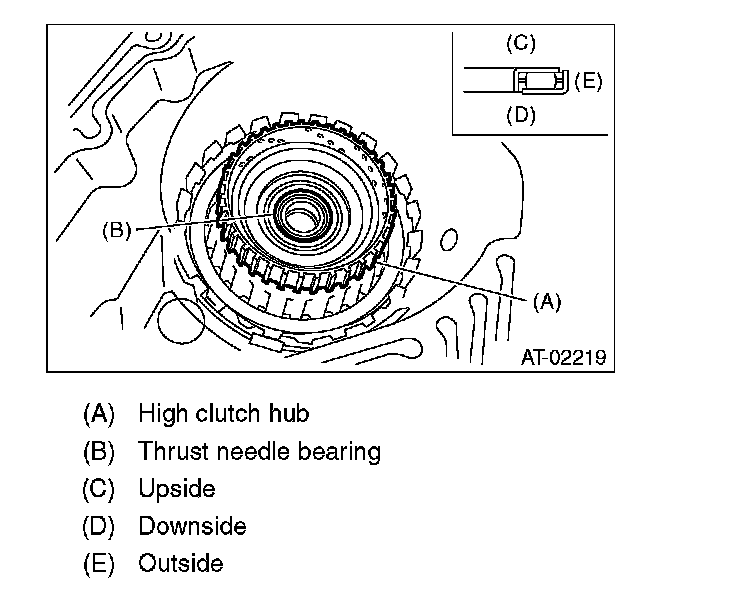 (C)
(E)
(D)
(B)
(A)
AT-02219

(A) High clutch hub
(B) Thrust needle bearing
(C) Upside
(D) Downside
(E) Outside