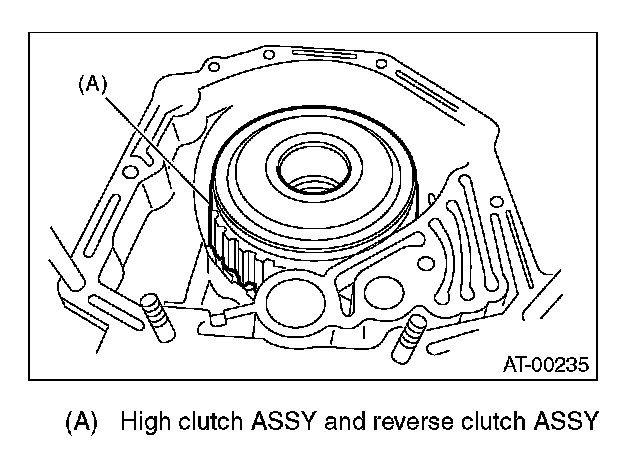 (A)

AT-00235

(A) High clutch ASSY and reverse clutch ASSY