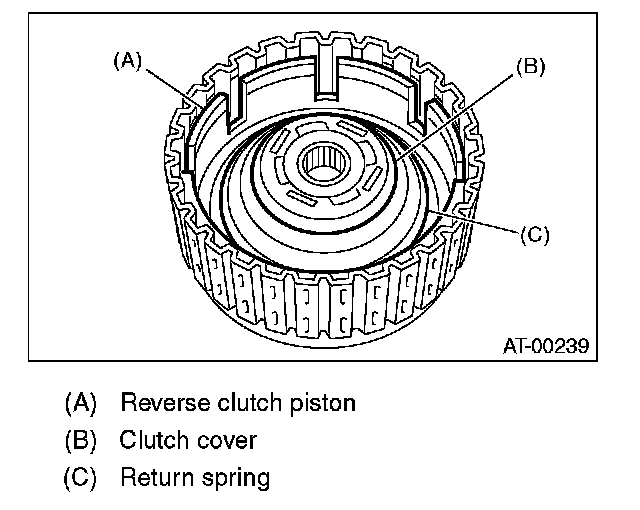 (A)

(B)

(C)

AT-00239

(A) Reverse clutch piston

(B) Clutch cover

(C) Return spring