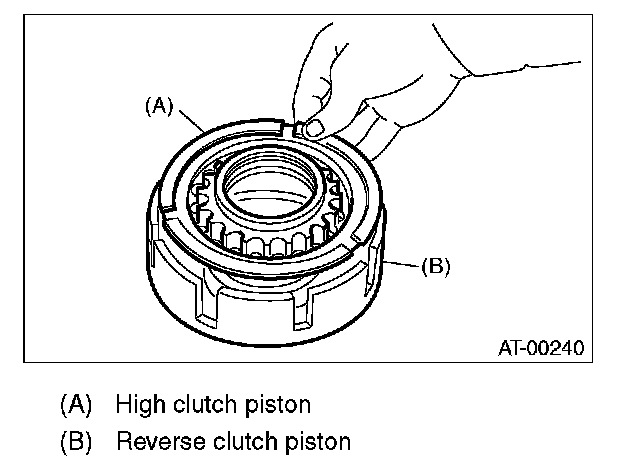 (A)

(B)

AT-00240

(A) High clutch piston
(B) Reverse clutch piston