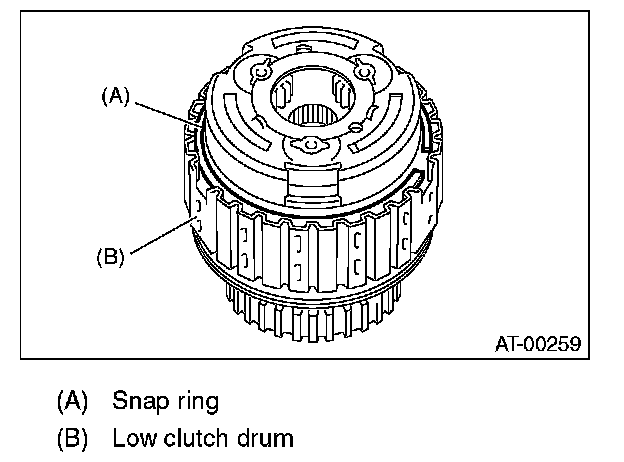 (A)

(B)

AT-00259

(A) Snap ring

(B) Low clutch drum