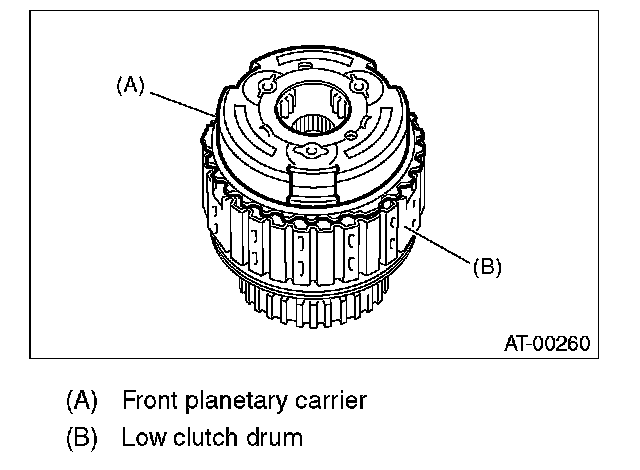 (A)

(B)

AT-00260

(A) Front planetary carrier

(B) Low clutch drum