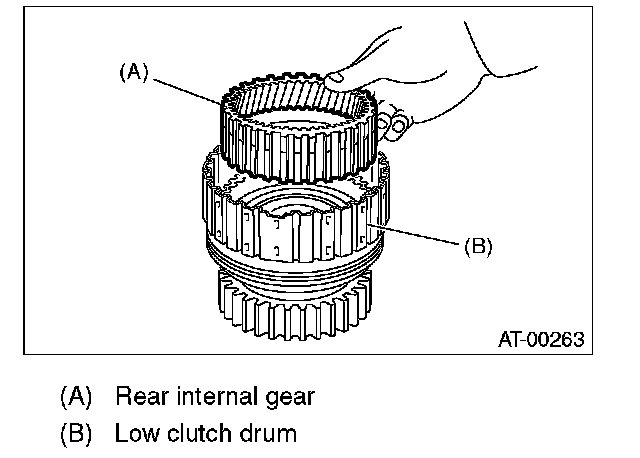 (A)

(B)

AT-00263

(A) Rear internal gear
(B) Low clutch drum