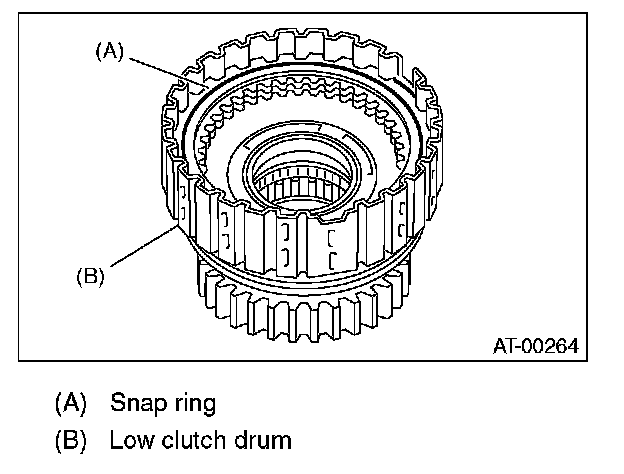 (A)

(B)

AT-00264

(A) Snap ring

(B) Low clutch drum