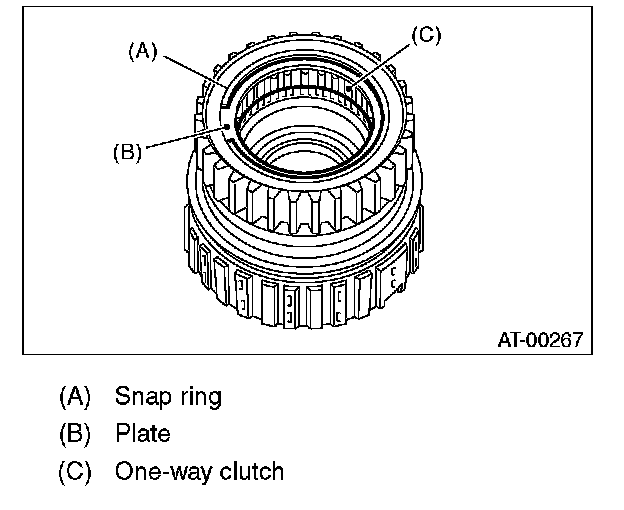 (A)
(C)
(B)
AT-00267

(A) Snap ring
(B) Plate
(C) One-way clutch