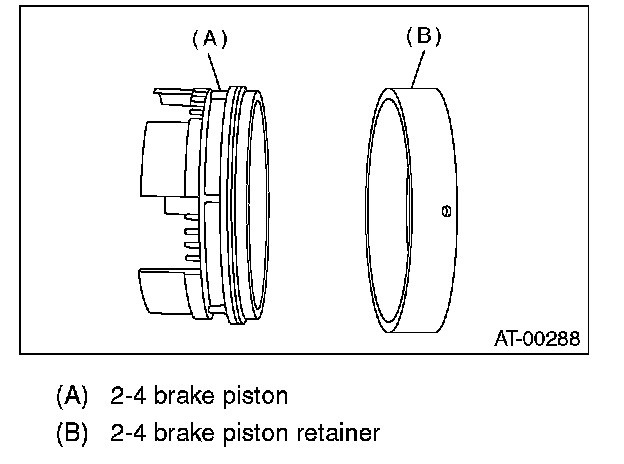 (A)
(B)
AT-00288

(A) 2-4 brake piston
(B) 2-4 brake piston retainer