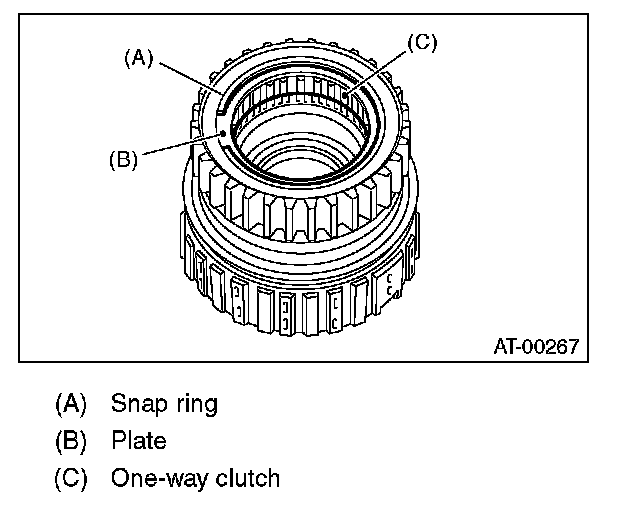 (A)
(C)
(B)
AT-00267

(A) Snap ring
(B) Plate
(C) One-way clutch