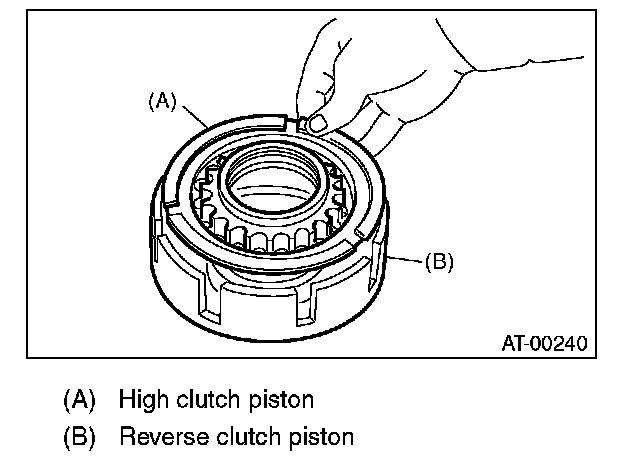 (A)

(B)

AT-00240

(A) High clutch piston
(B) Reverse clutch piston