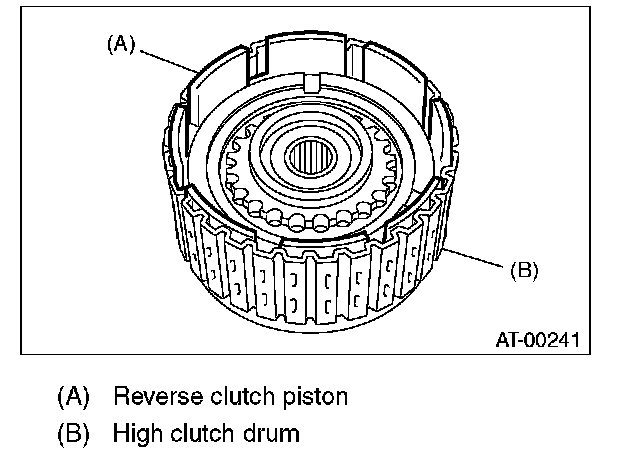 (A)

(B)

AT-00241

(A) Reverse clutch piston

(B) High clutch drum