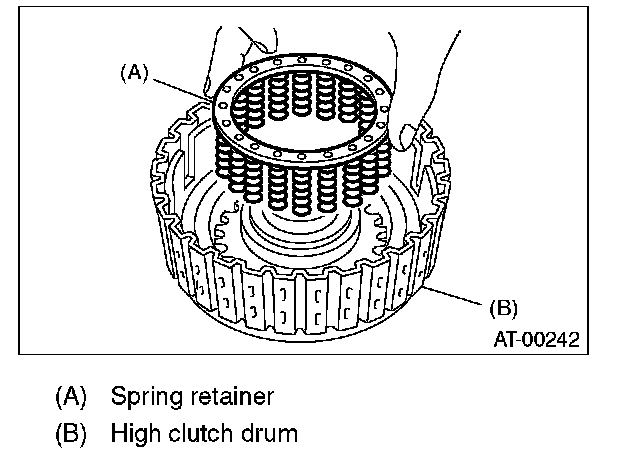 (A)

(B)

AT-00242

(A) Spring retainer

(B) High clutch drum