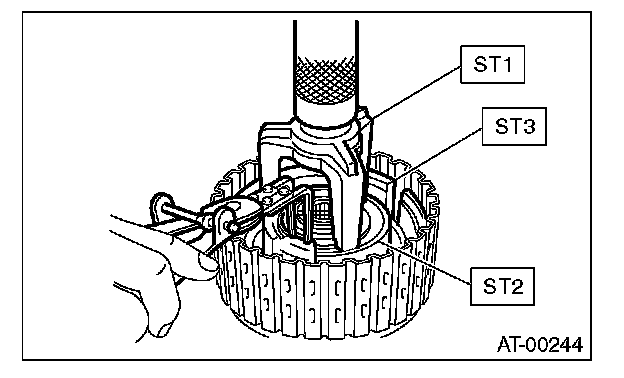 ST1
ST3
ST2
AT-00244