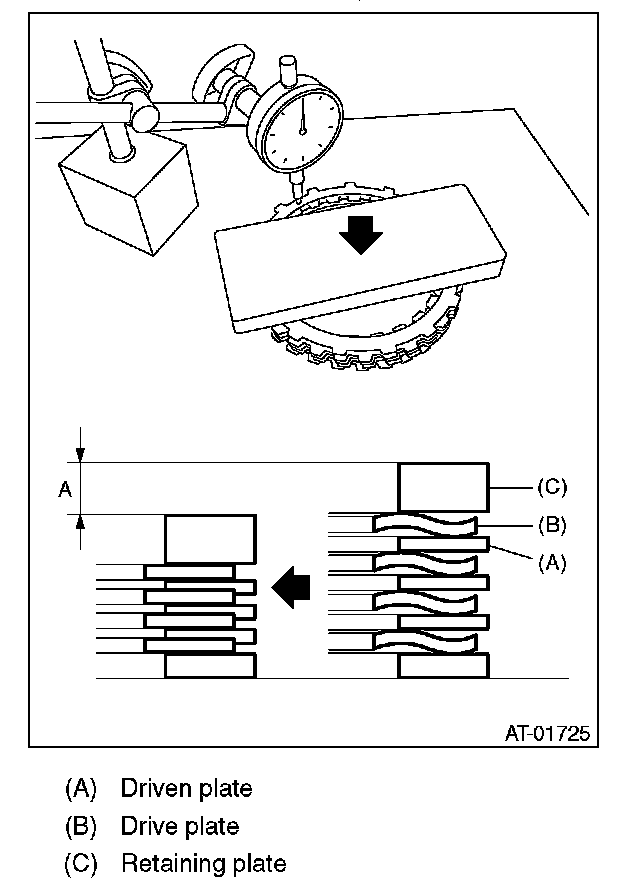 A

(C)

(B)

(A)

AT-01725

(A) Driven plate

(B) Drive plate

(C) Retaining plate