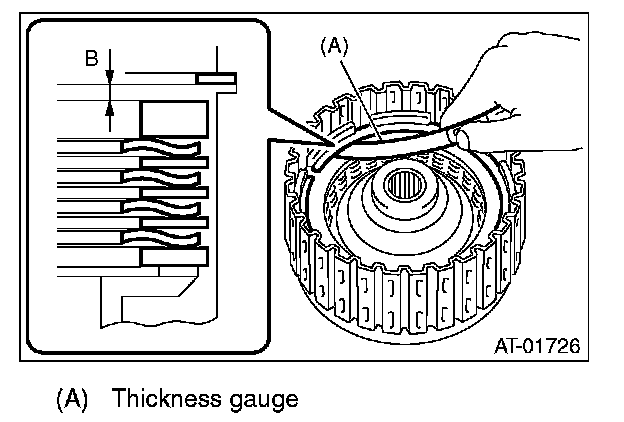 B

(A)

AT-01726

(A) Thickness gauge