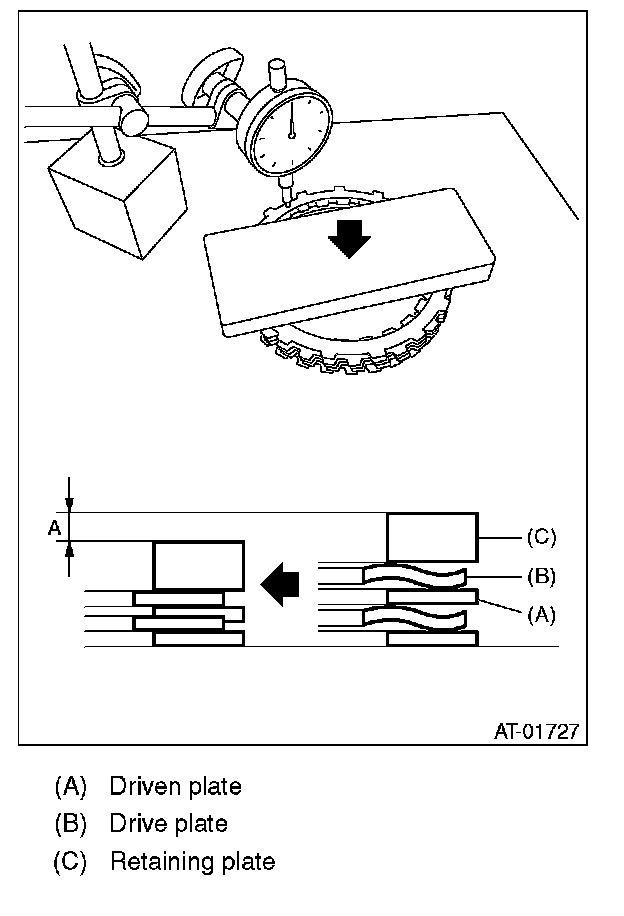 A

(C)

(B)

(A)

AT-01727

(A) Driven plate
(B) Drive plate
(C) Retaining plate