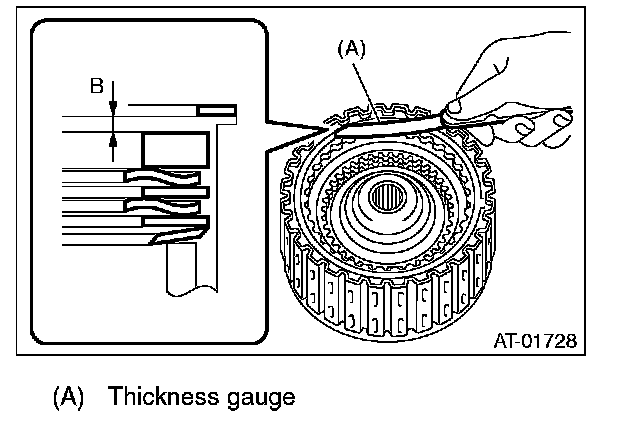 B

(A)

AT-01728

(A) Thickness gauge