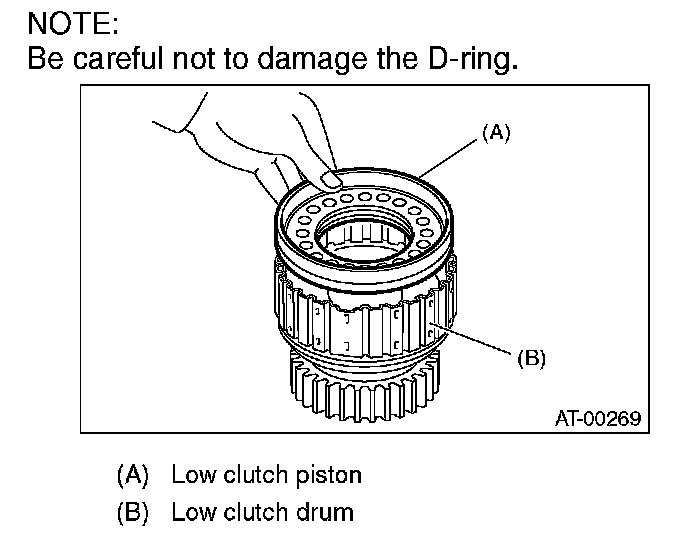 NOTE:
Be careful not to damage the D-ring.

(A)

(B)

AT-00269

(A) Low clutch piston
(B) Low clutch drum