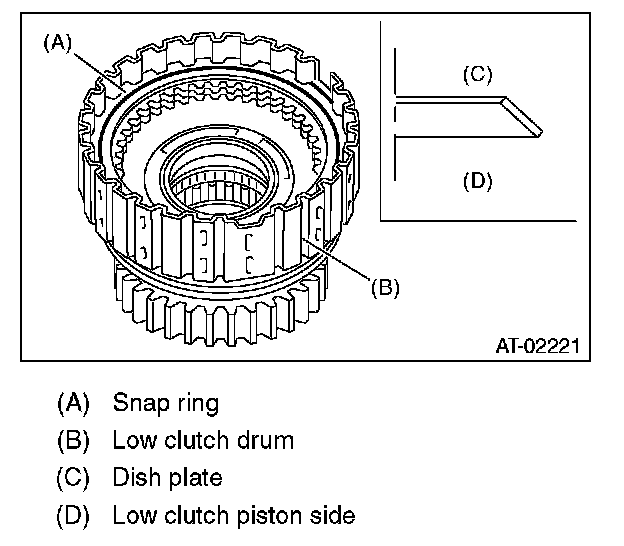 (A)
(C)
(D)
(B)
AT-02221

(A) Snap ring
(B) Low clutch drum
(C) Dish plate
(D) Low clutch piston side