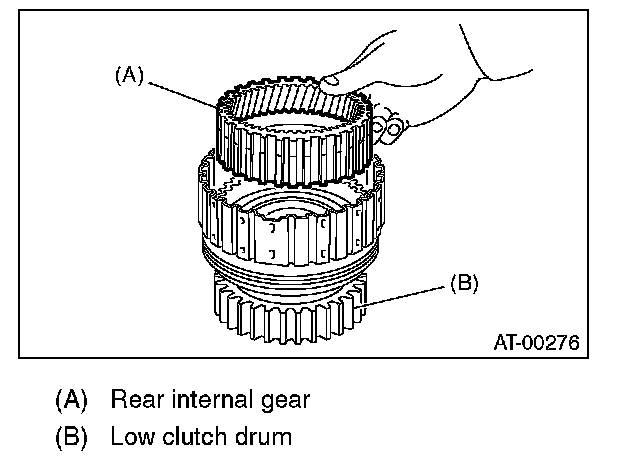 (A)

(B)

AT-00276

(A) Rear internal gear
(B) Low clutch drum