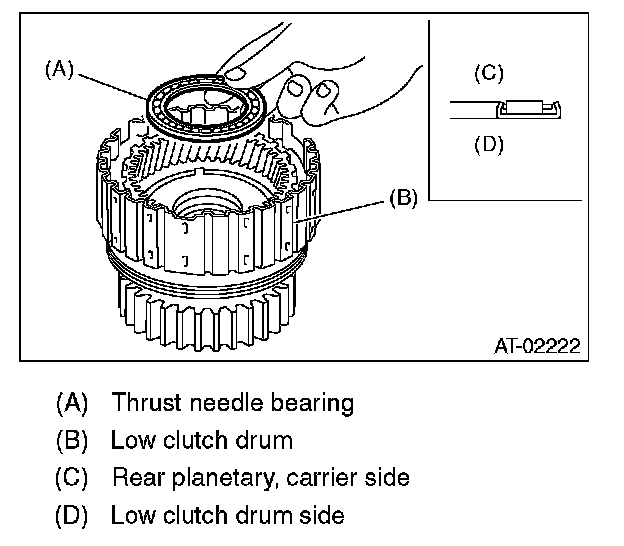 (A)

(C)

(D)

(B)

AT-02222

(A) Thrust needle bearing
(B) Low clutch drum
(C) Rear planetary, carrier side
(D) Low clutch drum side