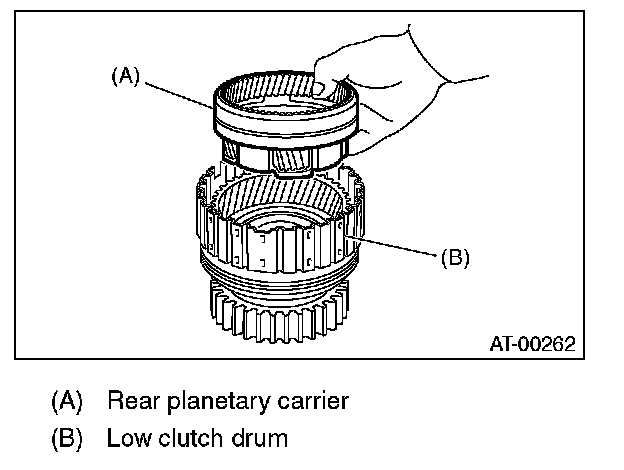 (A)

(B)

AT-00262

(A) Rear planetary carrier

(B) Low clutch drum