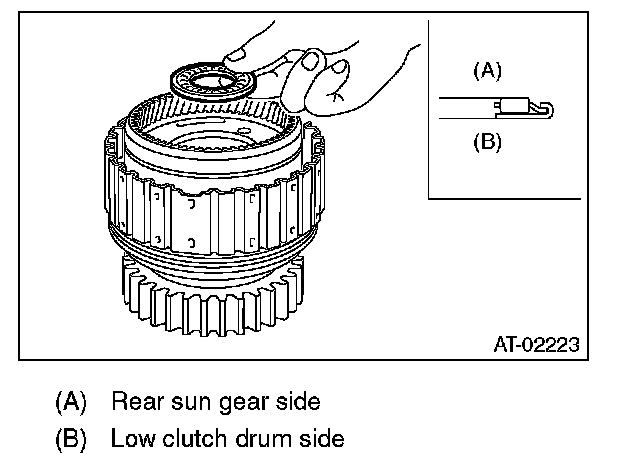 (A)

(B)

AT-02223

(A) Rear sun gear side
(B) Low clutch drum side