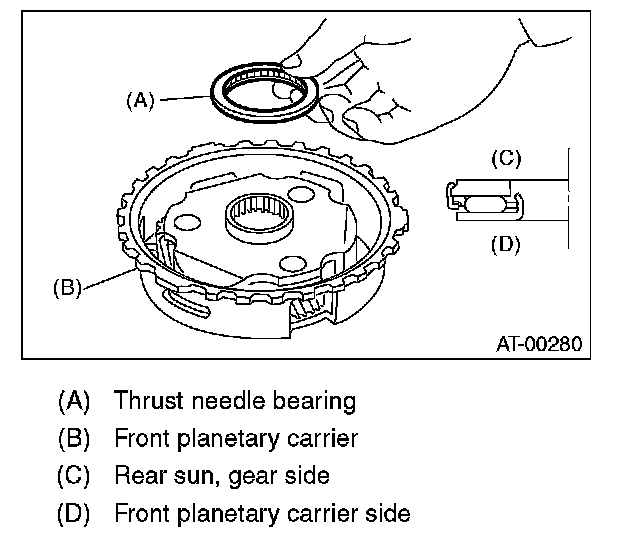 (A)

(C)

(D)

(B)

AT-00280

(A) Thrust needle bearing
(B) Front planetary carrier
(C) Rear sun, gear side
(D) Front planetary carrier side