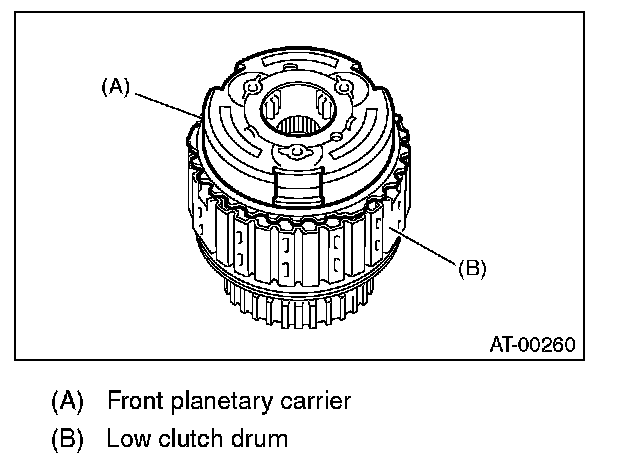 (A)

(B)

AT-00260

(A) Front planetary carrier

(B) Low clutch drum