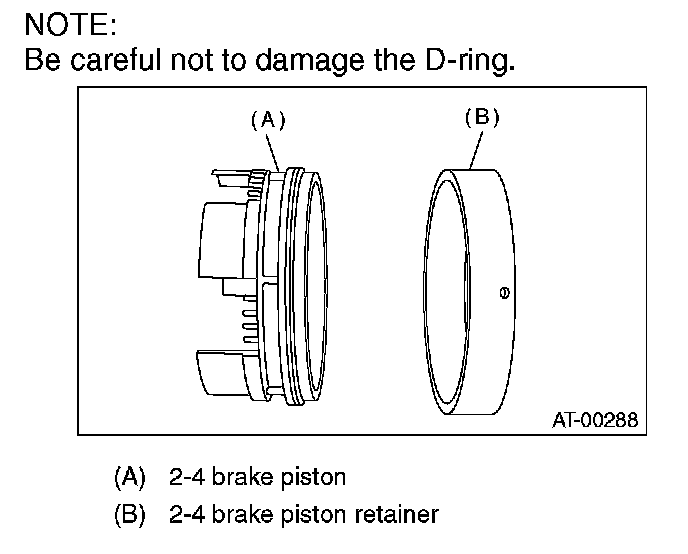 NOTE:
Be careful not to damage the D-ring.

(A)

(B)

AT-00288

(A) 2-4 brake piston

(B) 2-4 brake piston retainer