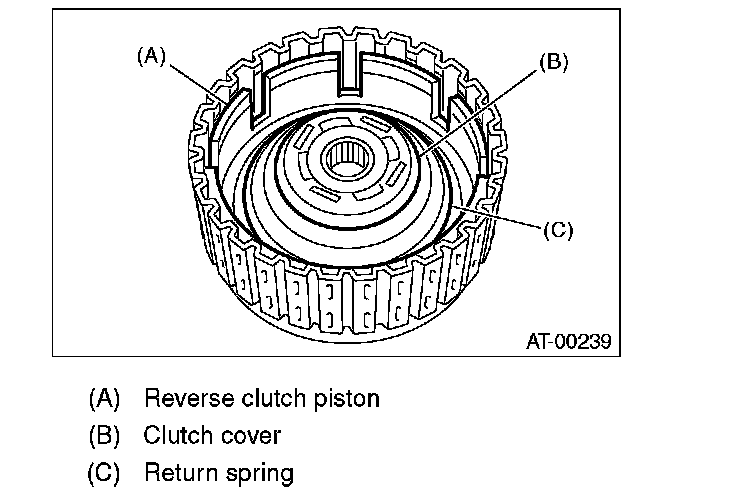 (A)
(B)
(C)
AT-00239

(A) Reverse clutch piston
(B) Clutch cover
(C) Return spring