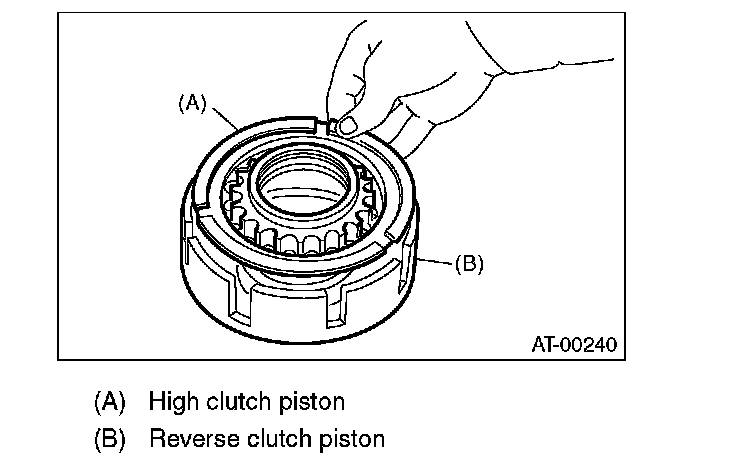 (A)

(B)

AT-00240

(A) High clutch piston

(B) Reverse clutch piston