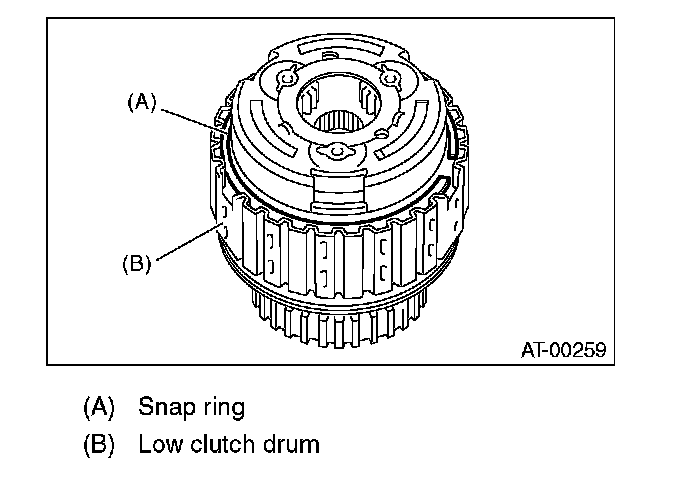 (A)

(B)

AT-00259

(A) Snap ring

(B) Low clutch drum