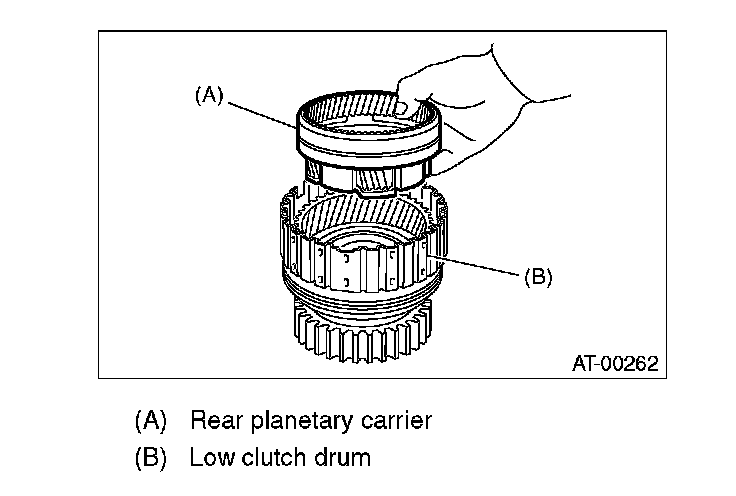 (A)

(B)

AT-00262

(A) Rear planetary carrier

(B) Low clutch drum