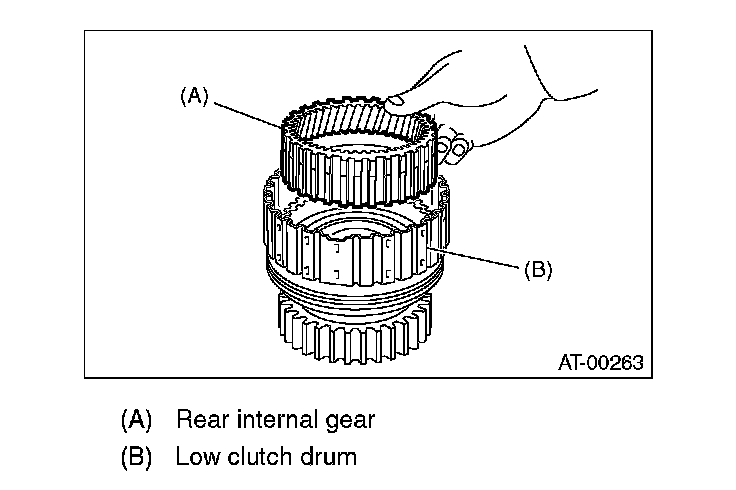 (A)

(B)

AT-00263

(A) Rear internal gear
(B) Low clutch drum