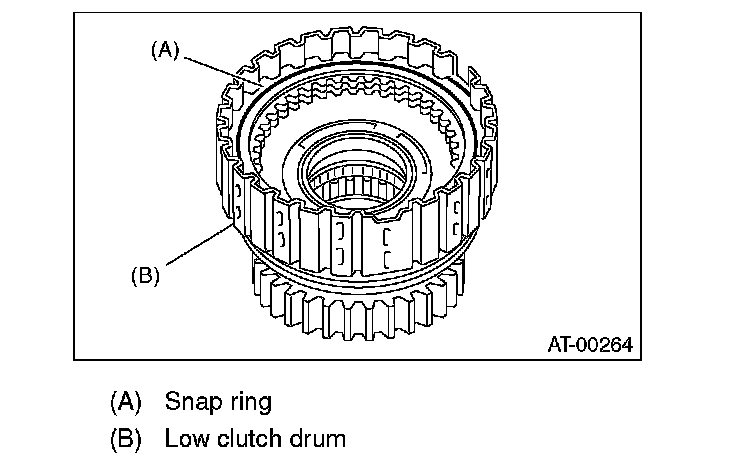 (A)

(B)

AT-00264

(A) Snap ring

(B) Low clutch drum