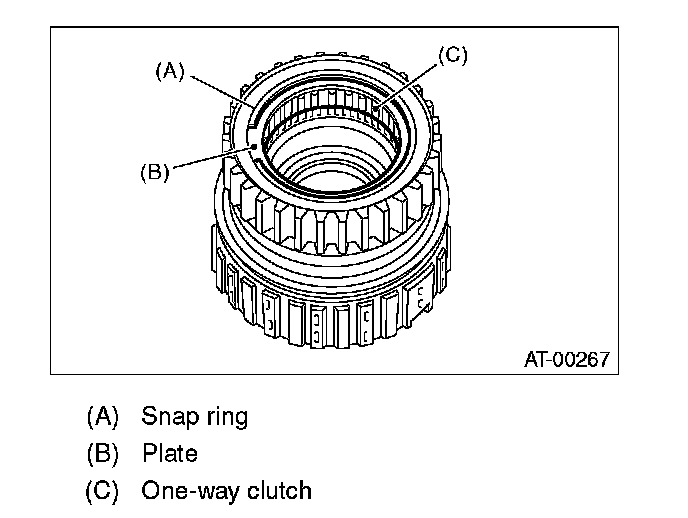 (A)

(C)

(B)

AT-00267

(A) Snap ring

(B) Plate

(C) One-way clutch