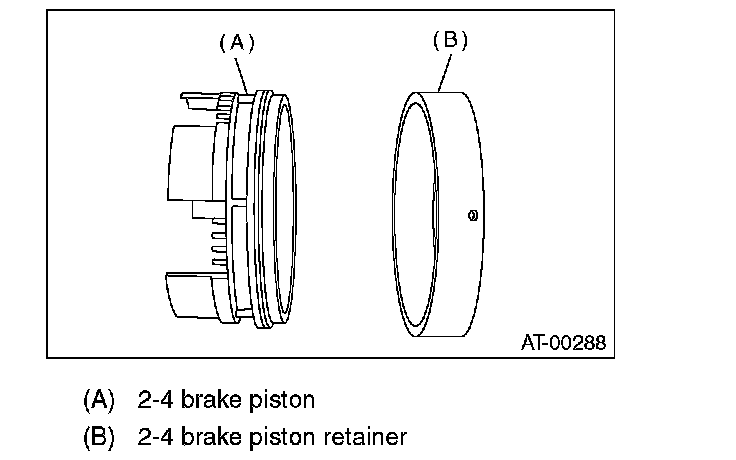 (A)

(B)

AT-00288

(A) 2-4 brake piston

(B) 2-4 brake piston retainer