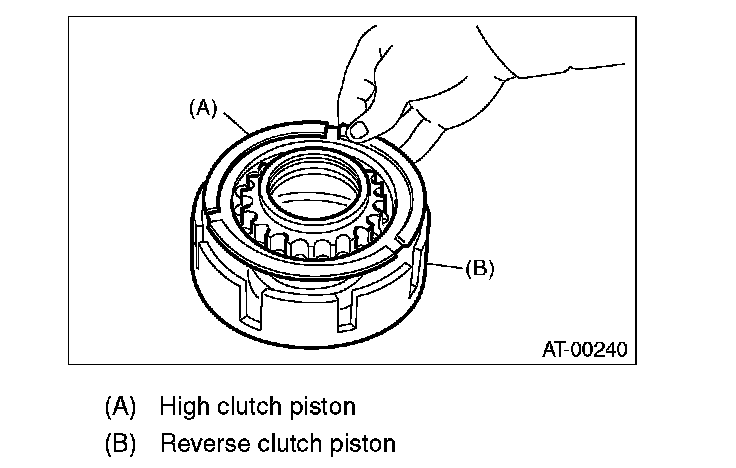 (A)

(B)

AT-00240

(A) High clutch piston

(B) Reverse clutch piston