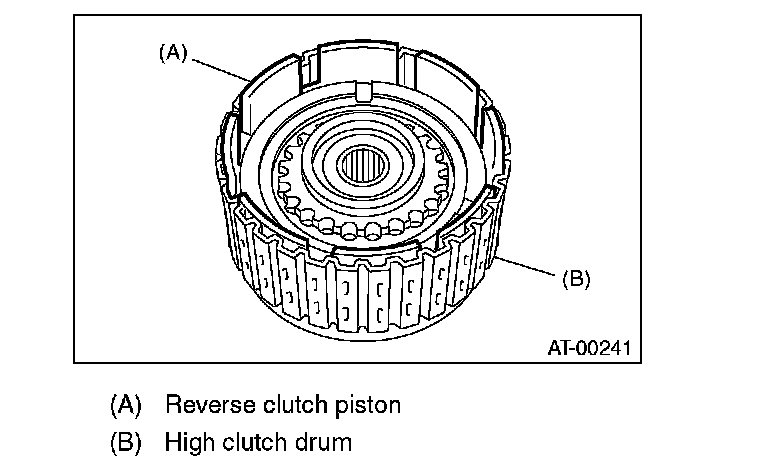 (A)

(B)

AT-00241

(A) Reverse clutch piston

(B) High clutch drum