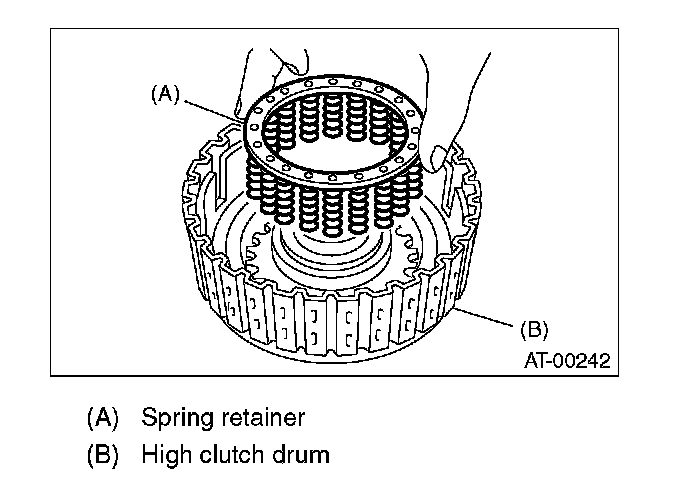 (A)

(B)

AT-00242

(A) Spring retainer

(B) High clutch drum