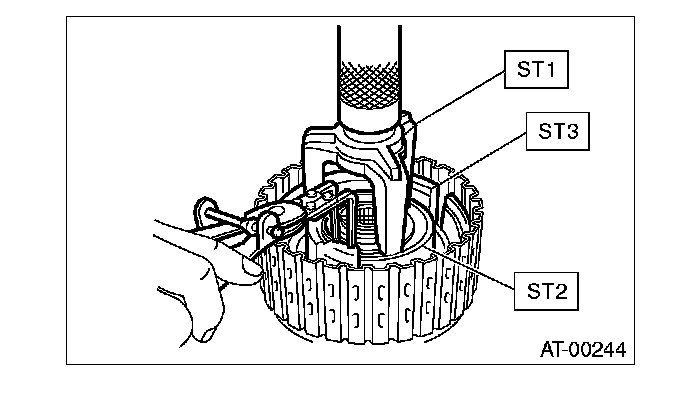 ST1
ST3
ST2
AT-00244