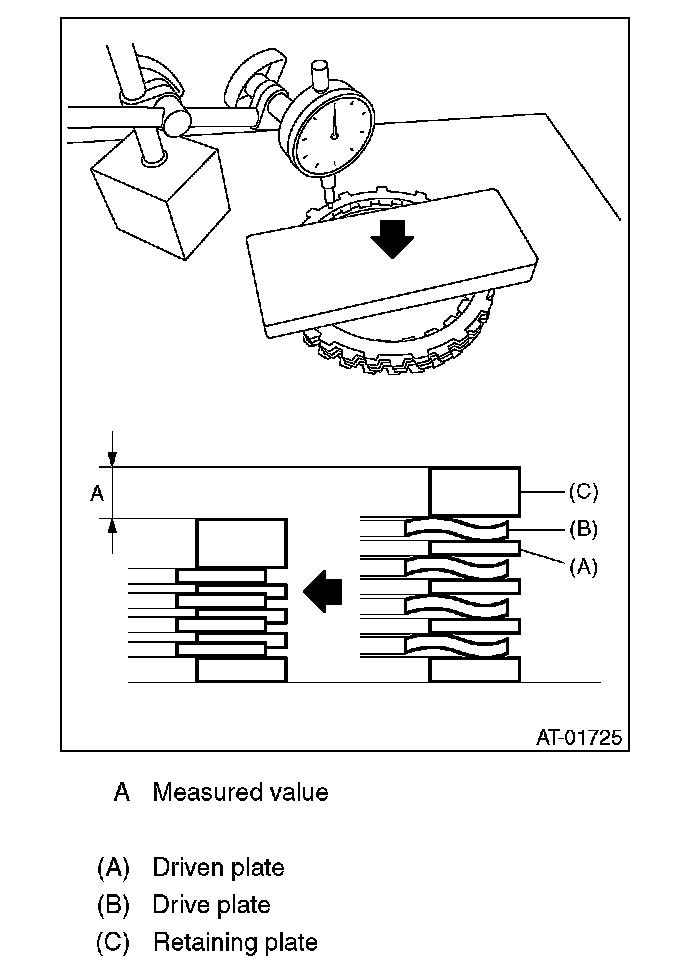 A

(C)

(B)

(A)

AT-01725

A Measured value

(A) Driven plate
(B) Drive plate
(C) Retaining plate